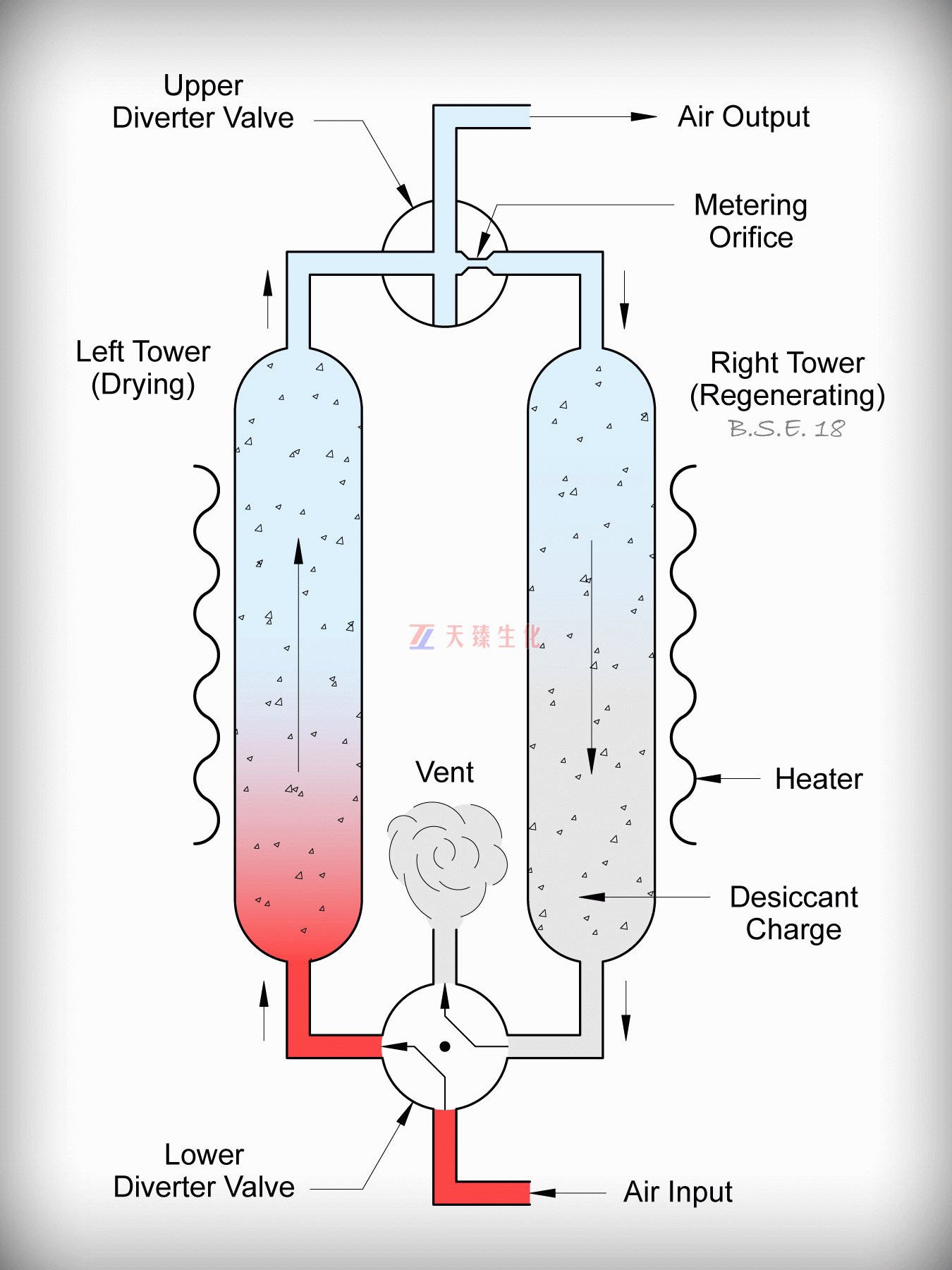 Upper Diverter Valve

Air Output

Metering Orifice

Left Tower (Drying)

Right Tower (Regenerating)

B.S.E. 18

天臻生化

Vent

Heater

Desiccant Charge

Lower Diverter Valve

Air Input